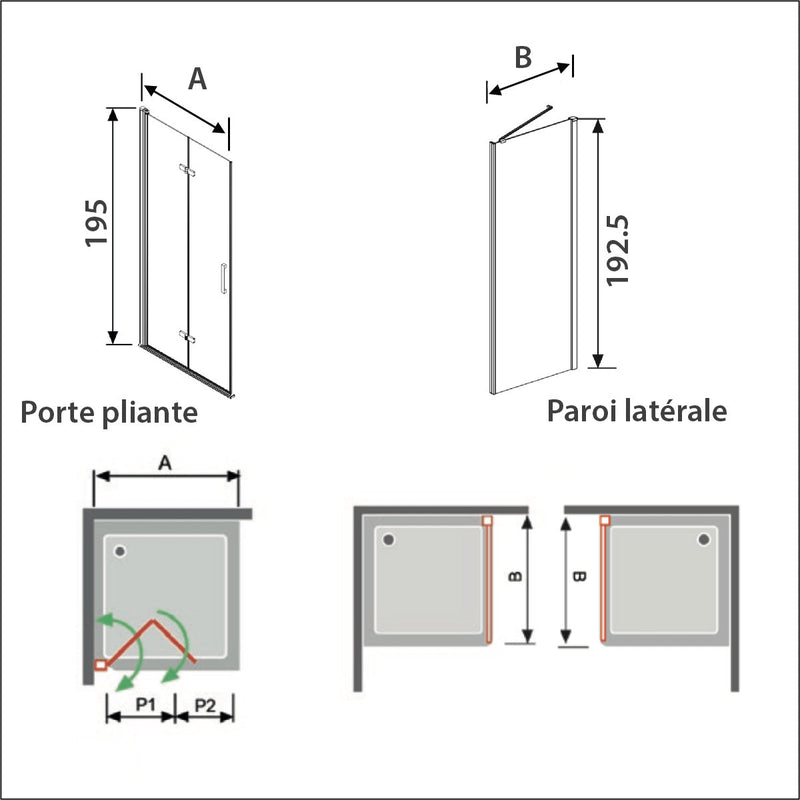 A

195

Porte pliante

B

192.5

Paroi latérale

A

P1

P2

B

B