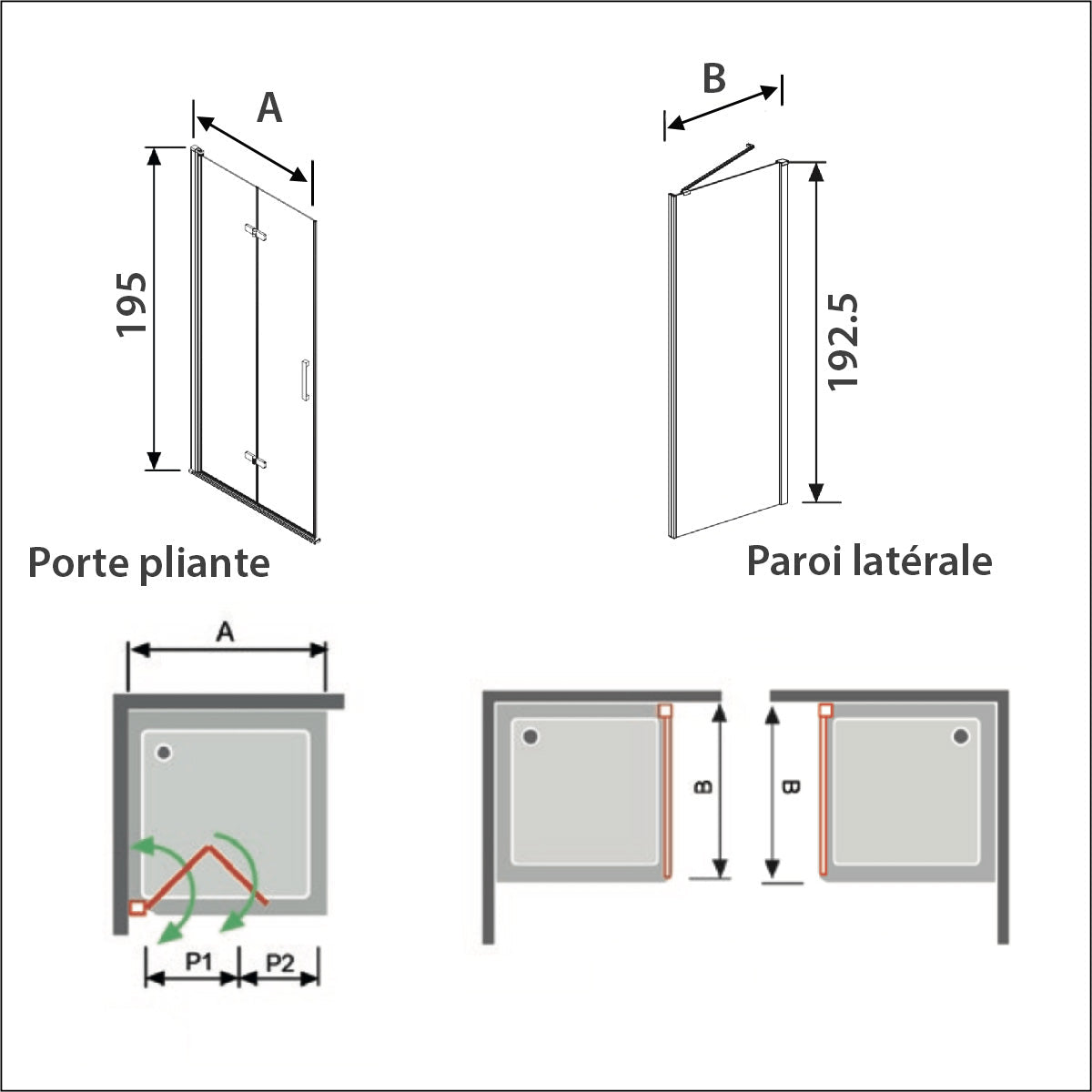 A

195

Porte pliante

B

192.5

Paroi latérale

A

P1

P2

B

B