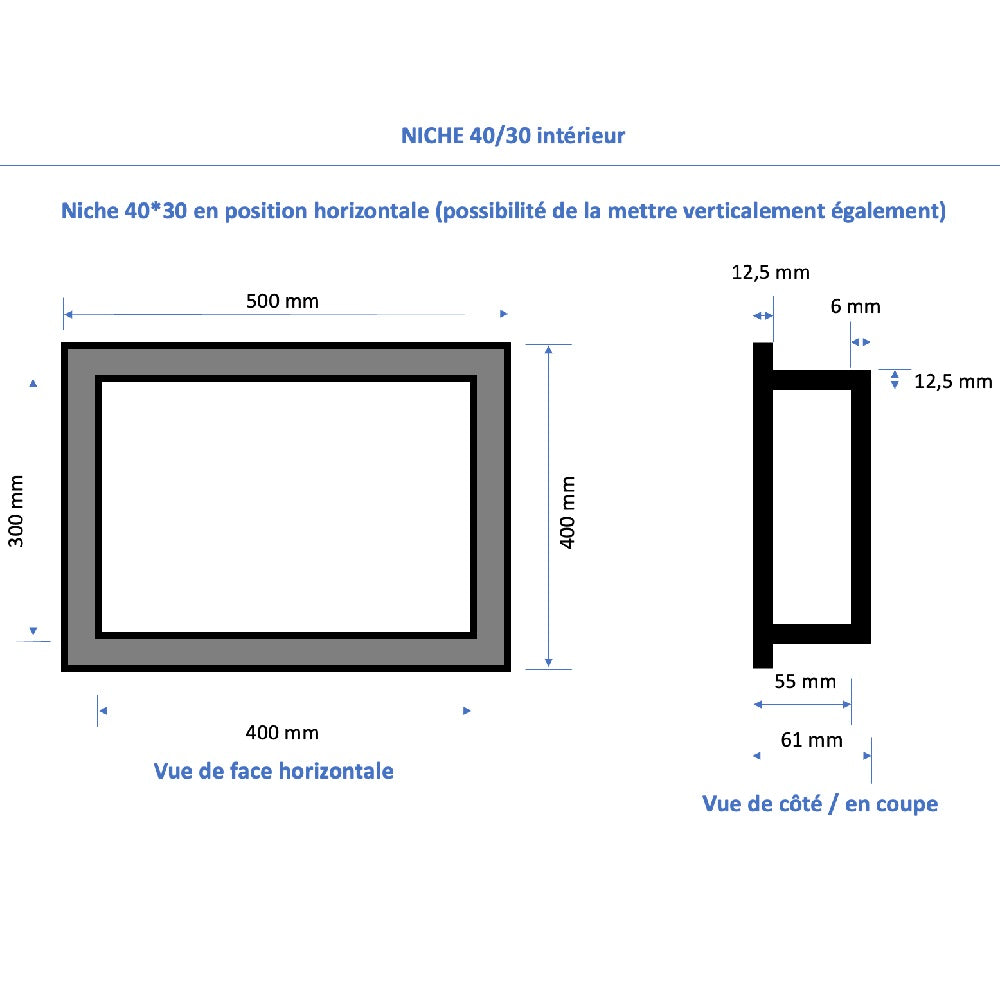 NICHE 40/30 intérieur

Niche 40*30 en position horizontale (possibilité de la mettre verticalement également)

500 mm

300 mm

400 mm

400 mm

Vue de face horizontale

12,5 mm

6 mm

12,5 mm

55 mm

61 mm

Vue de côté / en coupe