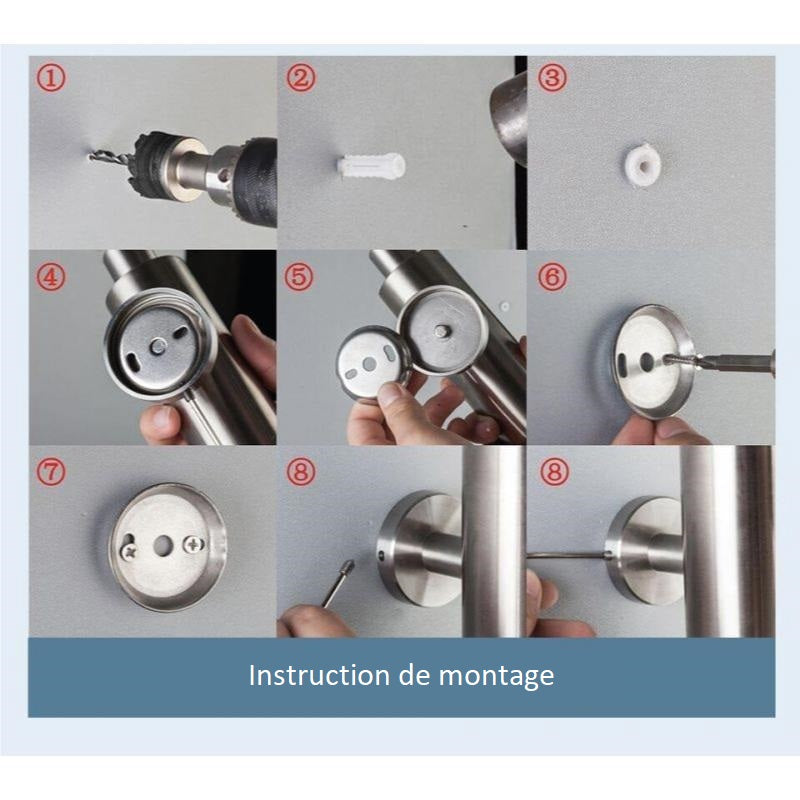 ①

②

③

④

⑤

⑥

⑦

⑧

⑧

Instruction de montage