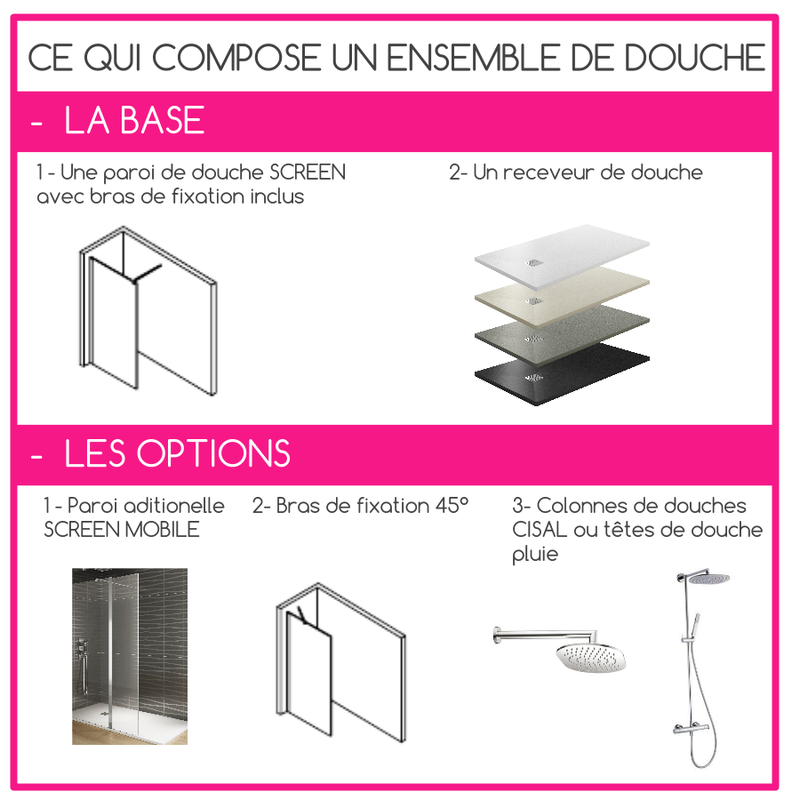 CE QUI COMPOSE UN ENSEMBLE DE DOUCHE

- LA BASE

1 - Une paroi de douche SCREEN avec bras de fixation inclus

2- Un receveur de douche

- LES OPTIONS

1 - Paroi aditionelle SCREEN MOBILE

2- Bras de fixation 45°

3- Colonnes de douches CISAL ou têtes de douche pluie