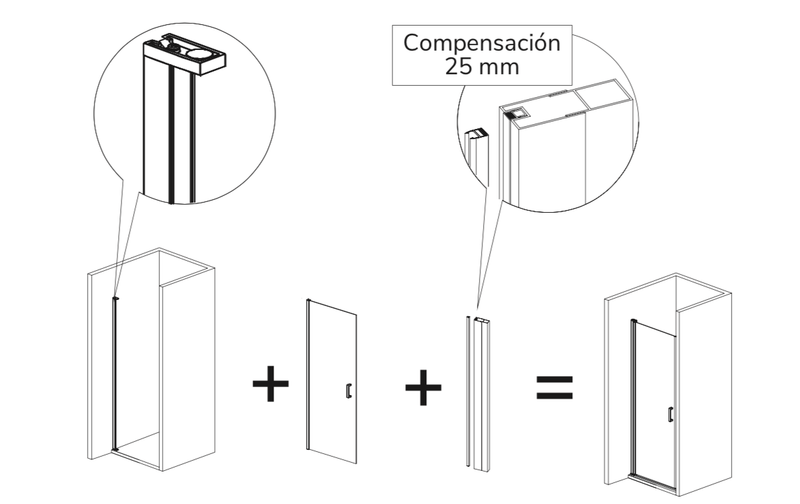 Compensación
25 mm

+ + =