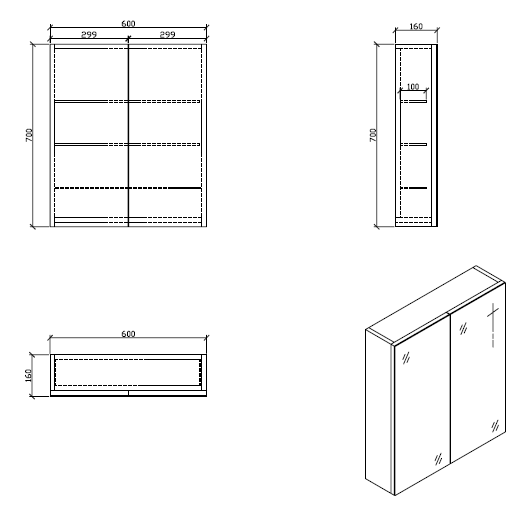 600
299
299
700
160
100
700
600
160