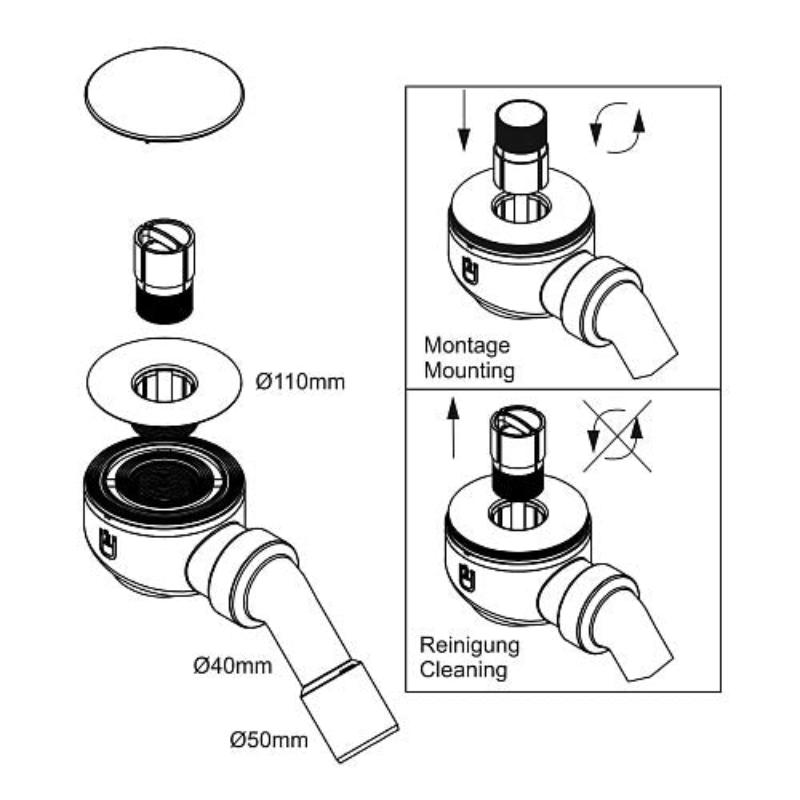 Ø110mm

Ø40mm

Ø50mm

Montage
Mounting

Reinigung
Cleaning