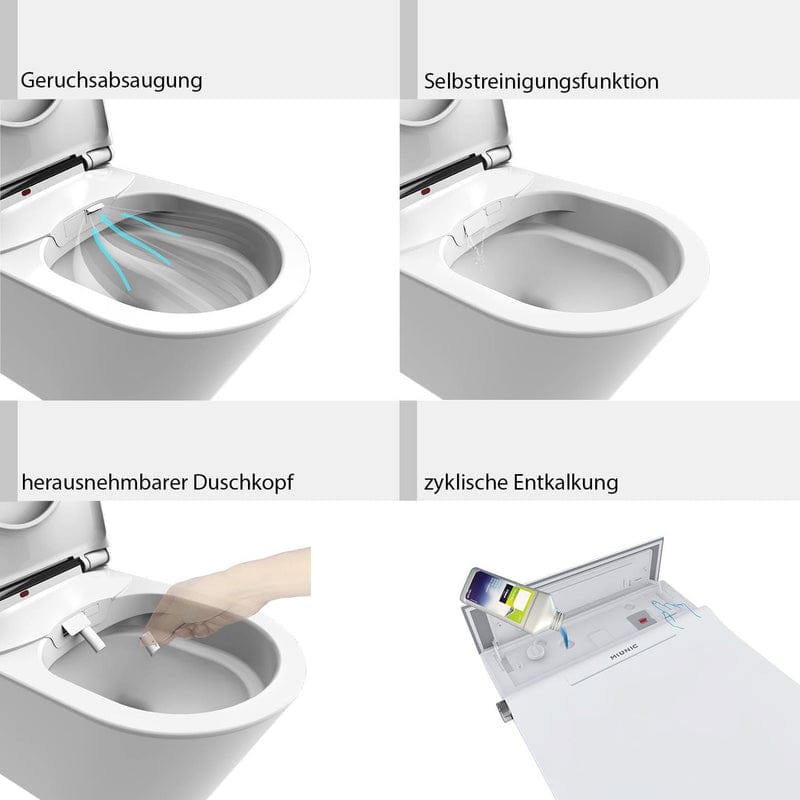 Geruchsabsaugung

Selbstreinigungsfunktion

herausnehmbarer Duschkopf

zyklische Entkalkung

MIUNIC