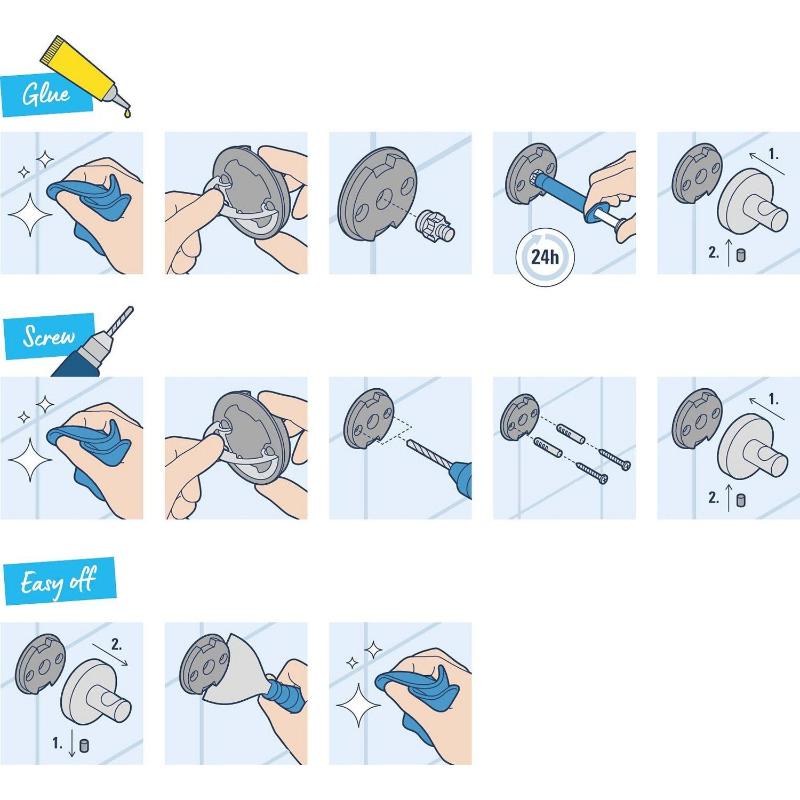 Glue

24h

1.

2.

Screw

1.

2.

Easy off

2.

1.