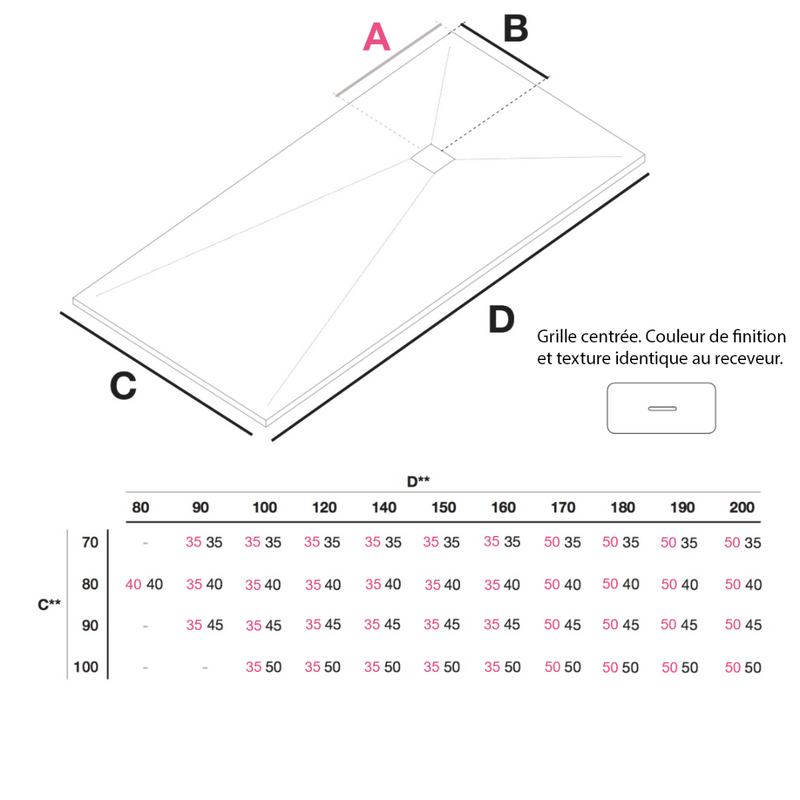 A
B
C
D

Grille centrée. Couleur de finition et texture identique au receveur.

D**

| C** | | 80 | 90 | 100 | 120 | 140 | 150 | 160 | 170 | 180 | 190 | 200 |
|---|---|---|---|---|---|---|---|---|---|---|---|---|
| | 70 | - | 35 35 | 35 35 | 35 35 | 35 35 | 35 35 | 35 35 | 50 35 | 50 35 | 50 35 | 50 35 |
| | 80 | 40 40 | 35 40 | 35 40 | 35 40 | 35 40 | 35 40 | 35 40 | 50 40 | 50 40 | 50 40 | 50 40 |
| | 90 | - | 35 45 | 35 45 | 35 45 | 35 45 | 35 45 | 35 45 | 50 45 | 50 45 | 50 45 | 50 45 |
| | 100 | - | - | 35 50 | 35 50 | 35 50 | 35 50 | 35 50 | 50 50 | 50 50 | 50 50 | 50 50 |