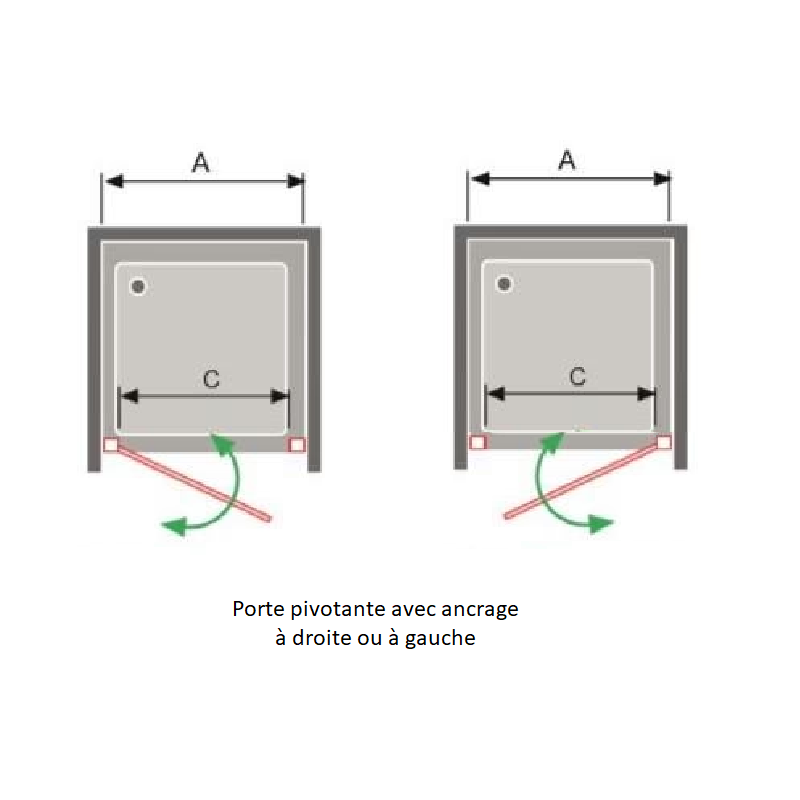 A

C

A

C

Porte pivotante avec ancrage à droite ou à gauche