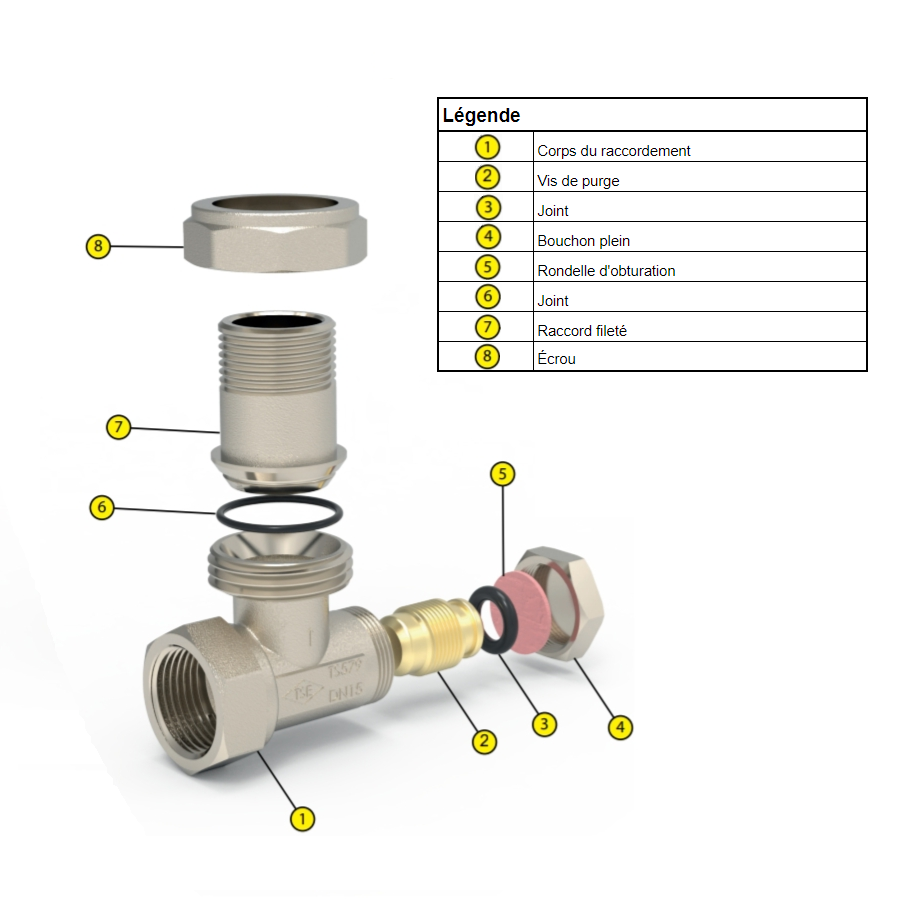 | Légende | |
|---|---|
| 1 | Corps du raccordement |
| 2 | Vis de purge |
| 3 | Joint |
| 4 | Bouchon plein |
| 5 | Rondelle d'obturation |
| 6 | Joint |
| 7 | Raccord fileté |
| 8 | Écrou |

8

7

6

5

TSE
TS579
DN15

2

3

4

1