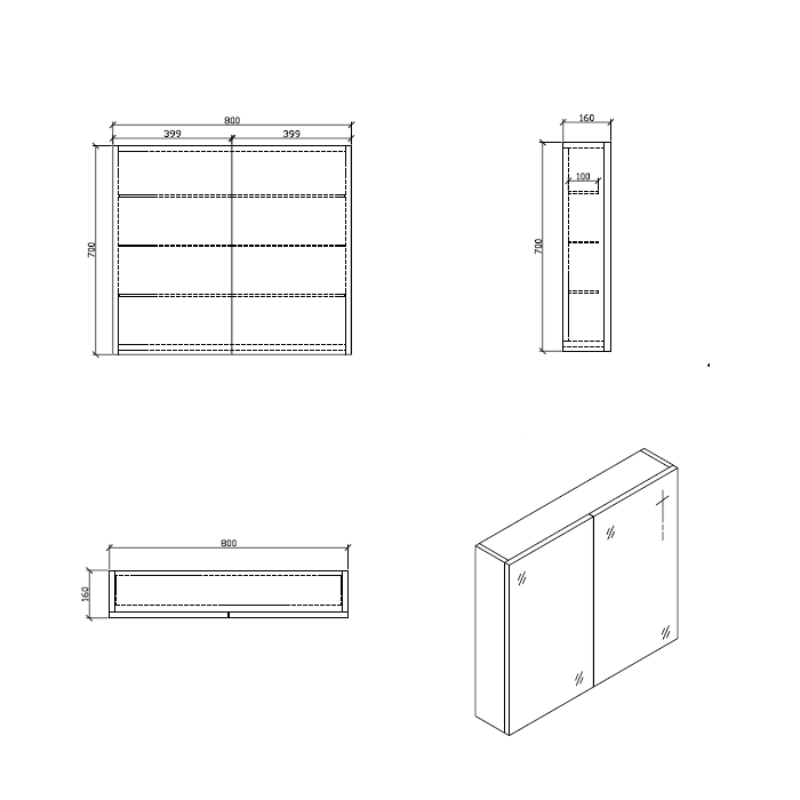 800
399
399
700

160
100
700

800
160