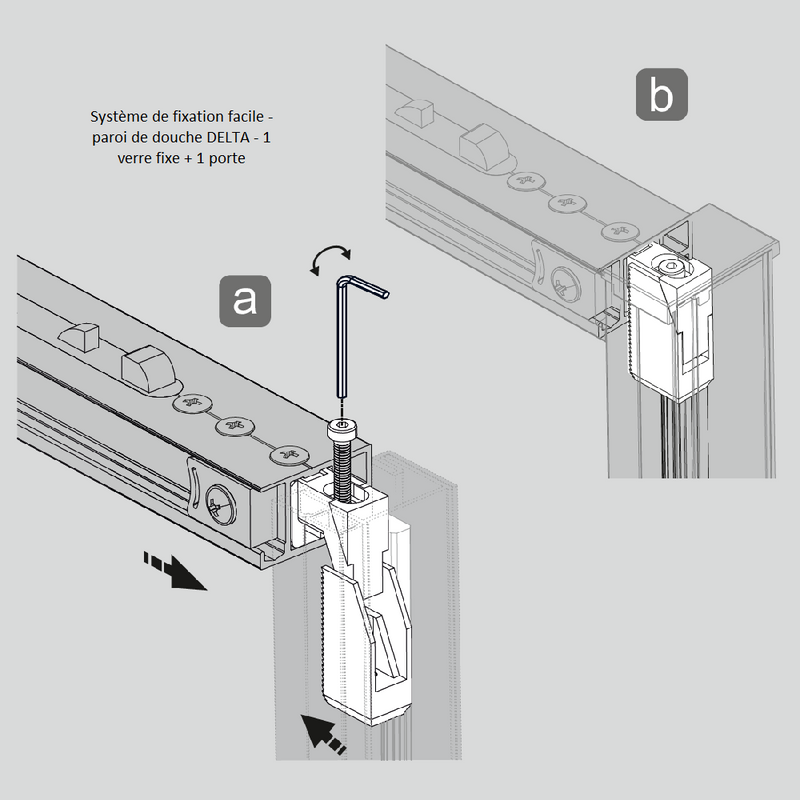 Système de fixation facile - paroi de douche DELTA - 1 verre fixe + 1 porte

b

a