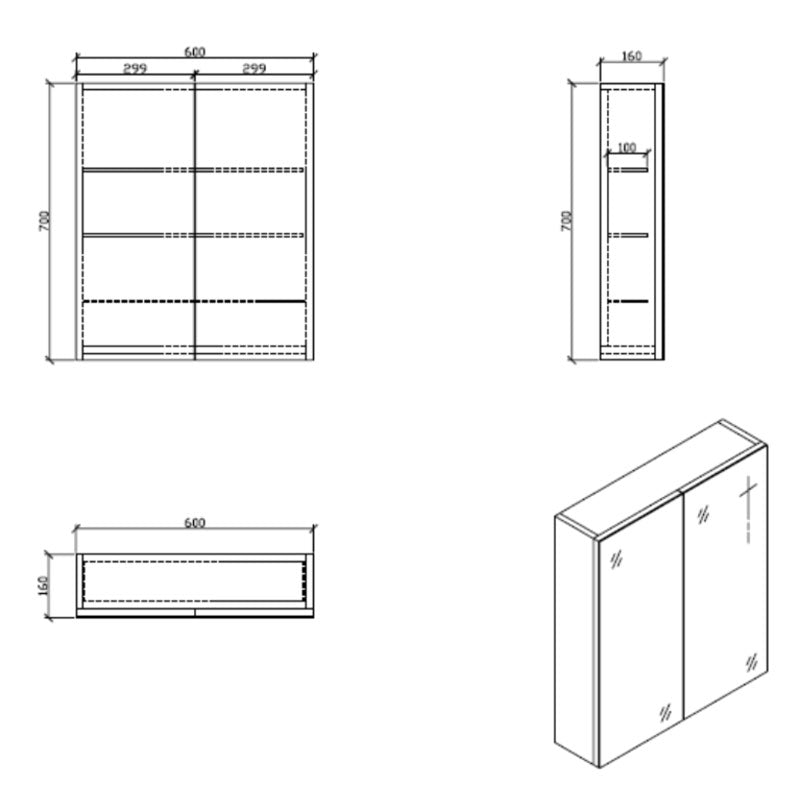 600
299
299
700

160
100
700

600
160